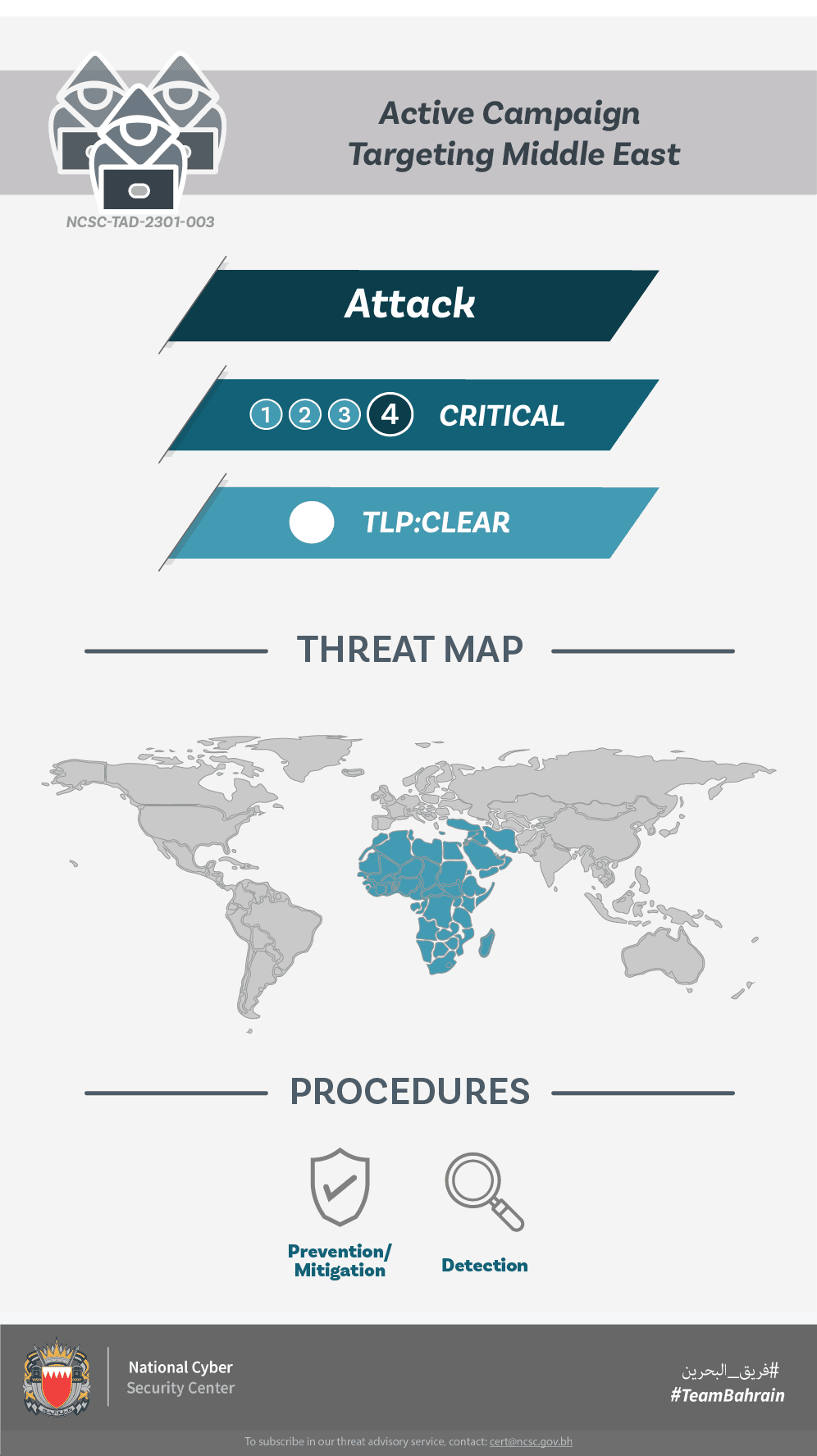 NCSC-TAD-2301-003

Active Campaign
Targeting Middle East

Attack

1 2 3 4 CRITICAL

TLP:CLEAR

THREAT MAP

PROCEDURES

Prevention/
Mitigation

Detection

National Cyber
Security Center

#فريق_البحرين
#TeamBahrain

To subscribe in our threat advisory service, contact: cert@ncsc.gov.bh