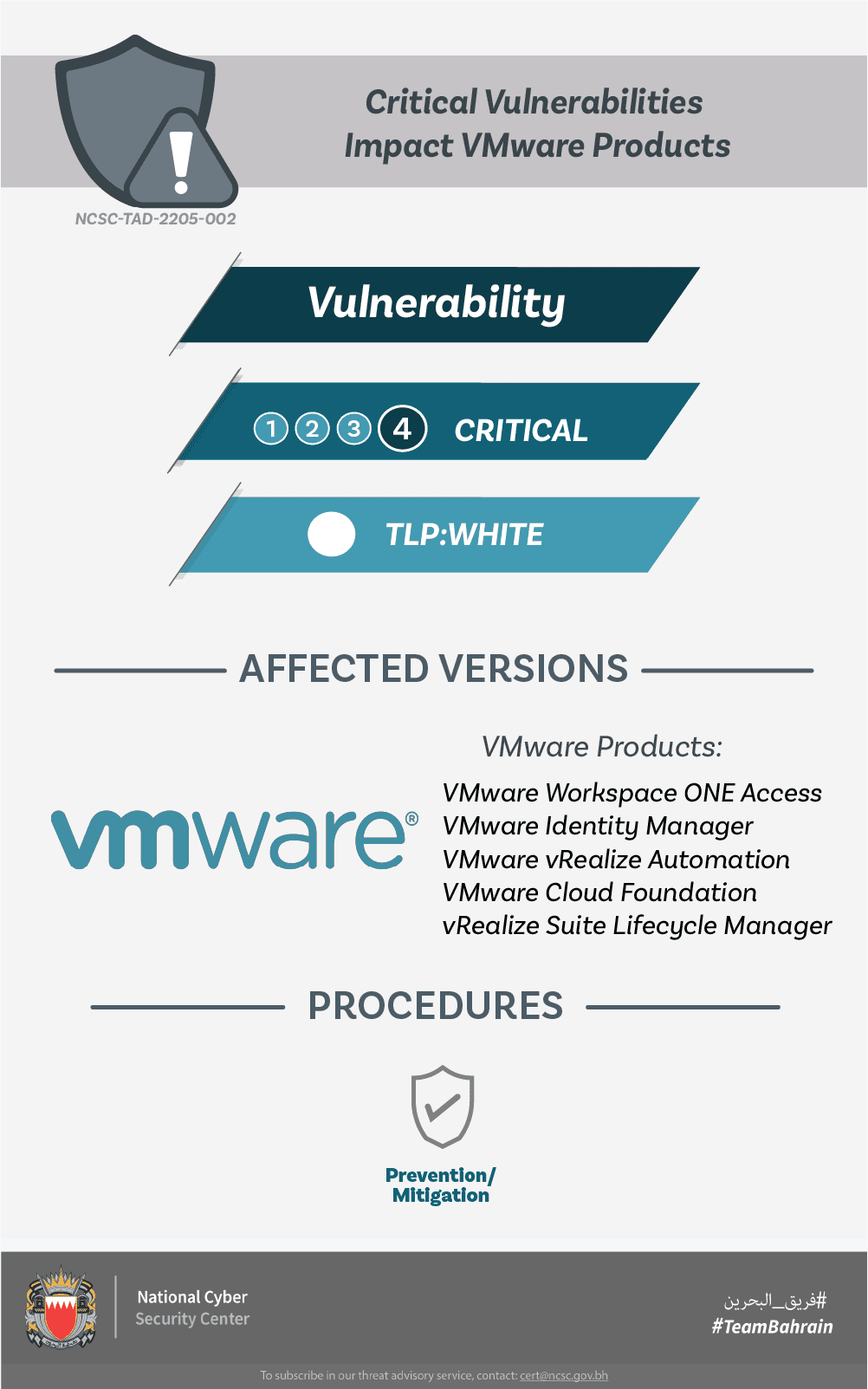 Critical Vulnerabilities Impact VMware Products

NCSC-TAD-2205-002

Vulnerability

1 2 3 4 CRITICAL

TLP:WHITE

AFFECTED VERSIONS

vmware®

VMware Products:

VMware Workspace ONE Access
VMware Identity Manager
VMware vRealize Automation
VMware Cloud Foundation
vRealize Suite Lifecycle Manager

PROCEDURES

Prevention/ Mitigation

National Cyber
Security Center

#فريق_البحرين
#TeamBahrain

To subscribe in our threat advisory service, contact: cert@ncsc.gov.bh