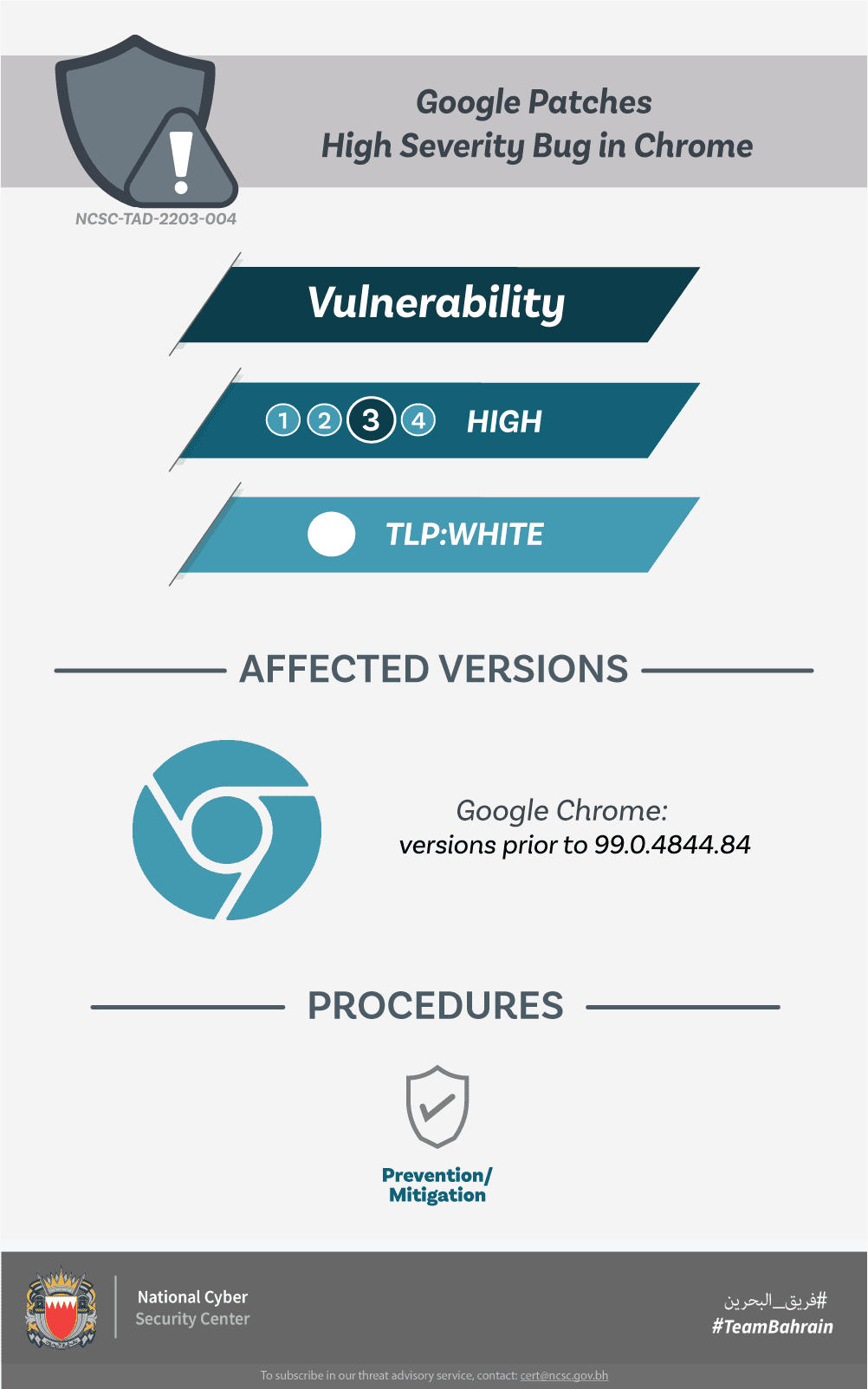 Google Patches
High Severity Bug in Chrome

NCSC-TAD-2203-004

Vulnerability

1 2 3 4 HIGH

TLP:WHITE

AFFECTED VERSIONS

Google Chrome:
versions prior to 99.0.4844.84

PROCEDURES

Prevention/
Mitigation

National Cyber
Security Center

#فريق_البحرين
#TeamBahrain

To subscribe in our threat advisory service, contact: cert@ncsc.gov.bh