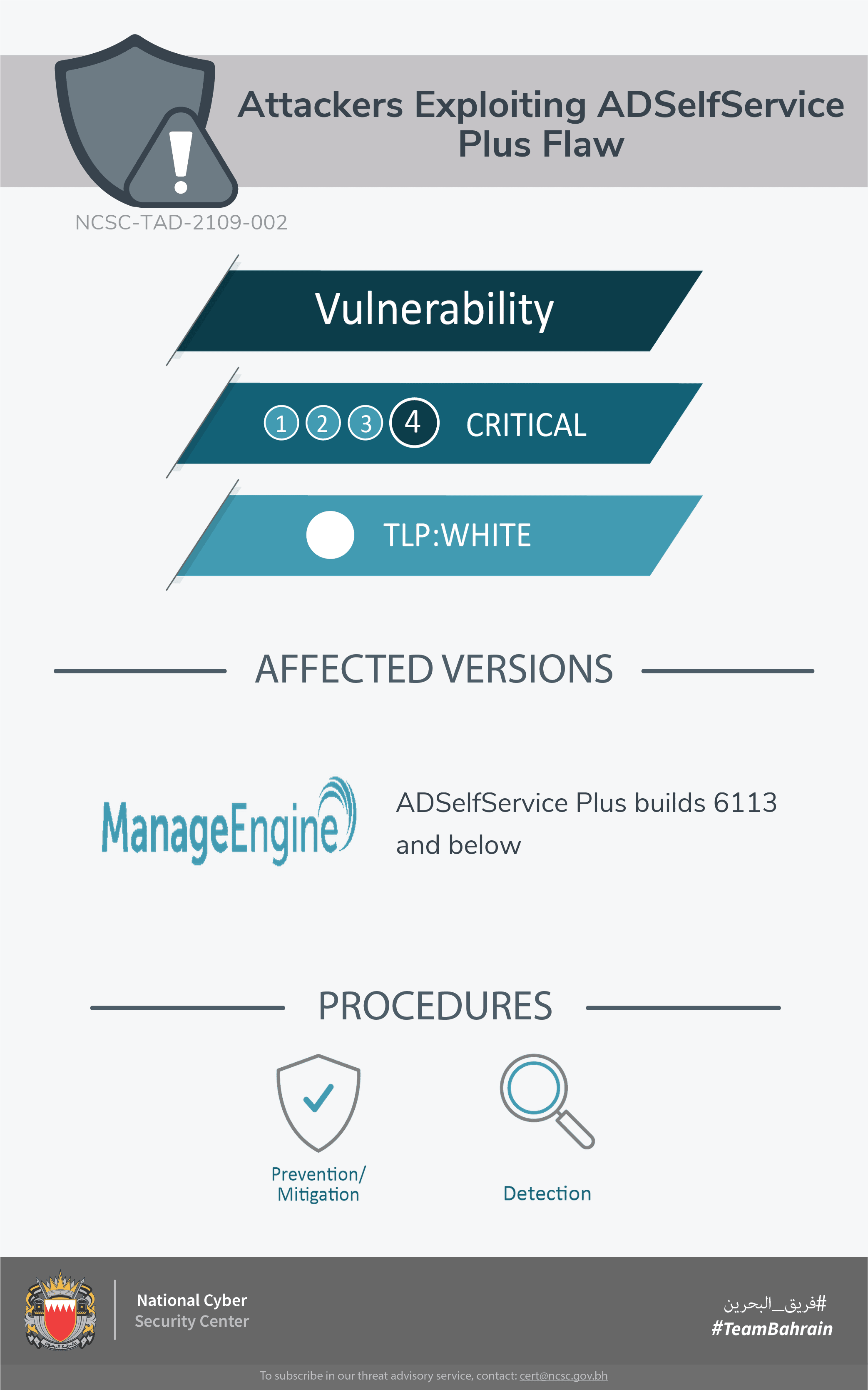 Attackers Exploiting ADSelfService Plus Flaw

NCSC-TAD-2109-002

Vulnerability

1 2 3 4 CRITICAL

TLP:WHITE

AFFECTED VERSIONS

ManageEngine

ADSelfService Plus builds 6113 and below

PROCEDURES

Prevention/
Mitigation

Detection

National Cyber
Security Center

#فريق_البحرين
#TeamBahrain

To subscribe in our threat advisory service, contact: cert@ncsc.gov.bh