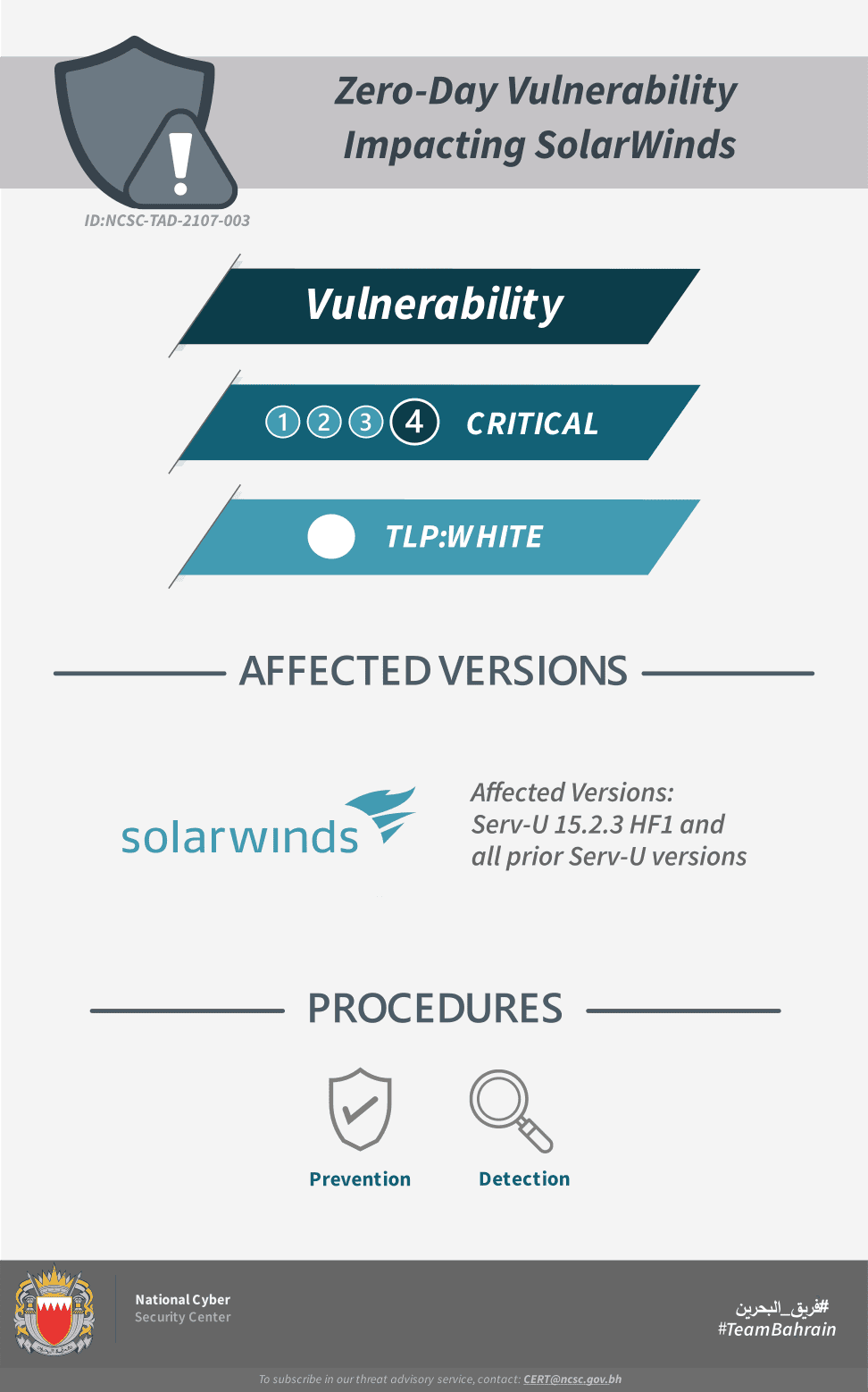 Zero-Day Vulnerability
Impacting SolarWinds

ID:NCSC-TAD-2107-003

Vulnerability

1 2 3 4 CRITICAL

TLP:WHITE

AFFECTED VERSIONS

solarwinds

Affected Versions:
Serv-U 15.2.3 HF1 and
all prior Serv-U versions

PROCEDURES

Prevention

Detection

National Cyber
Security Center

#فريق_البحرين
#TeamBahrain

To subscribe in our threat advisory service, contact: CERT@ncsc.gov.bh